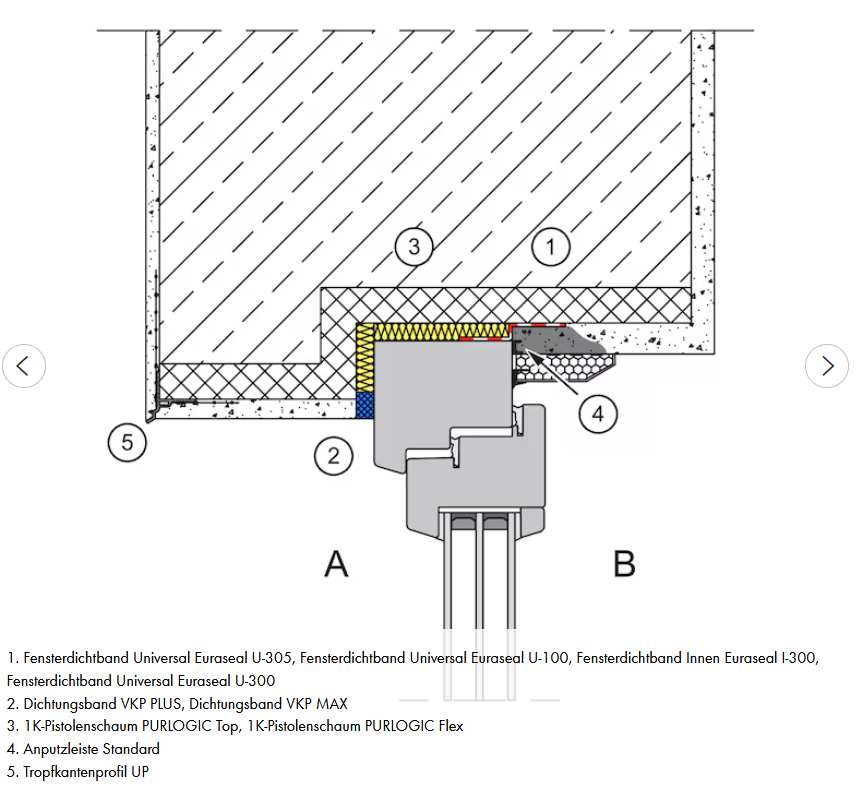 3
1
4
5
2
A
B

1. Fensterdichtband Universal Euraseal U-305, Fensterdichtband Universal Euraseal U-100, Fensterdichtband Innen Euraseal I-300, Fensterdichtband Universal Euraseal U-300
2. Dichtungsband VKP PLUS, Dichtungsband VKP MAX
3. 1K-Pistolenschaum PURLOGIC Top, 1K-Pistolenschaum PURLOGIC Flex
4. Anputzleiste Standard
5. Tropfkantenprofil UP