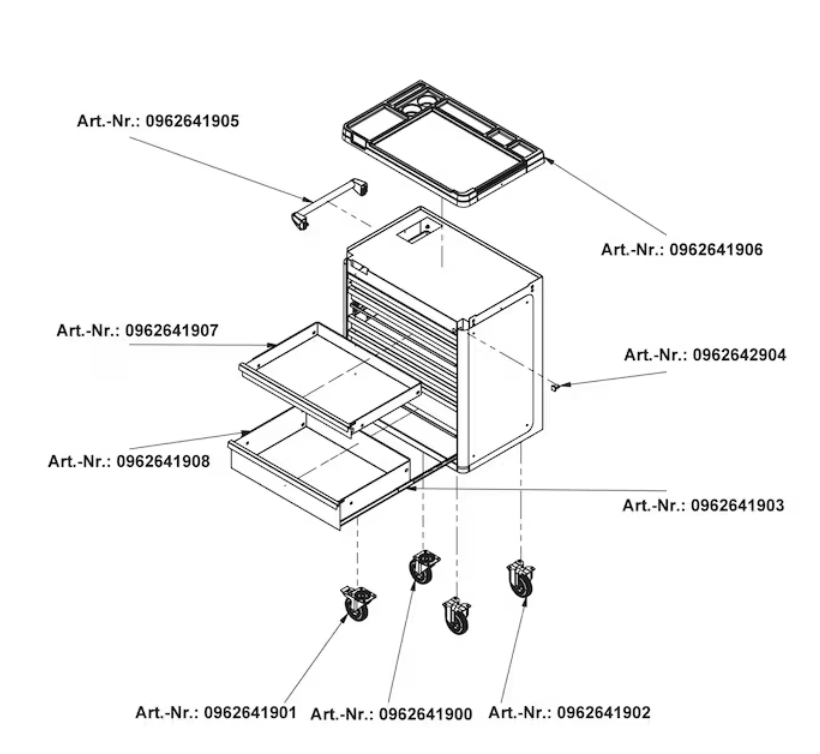 Art.-Nr.: 0962641905

Art.-Nr.: 0962641906

Art.-Nr.: 0962641907

Art.-Nr.: 0962642904

Art.-Nr.: 0962641908

Art.-Nr.: 0962641903

Art.-Nr.: 0962641901

Art.-Nr.: 0962641900

Art.-Nr.: 0962641902